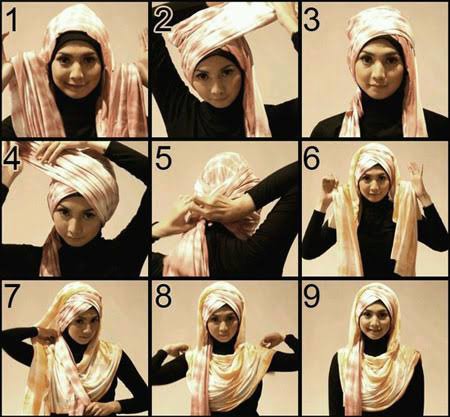 1

2

3

4

5

6

7

8

9